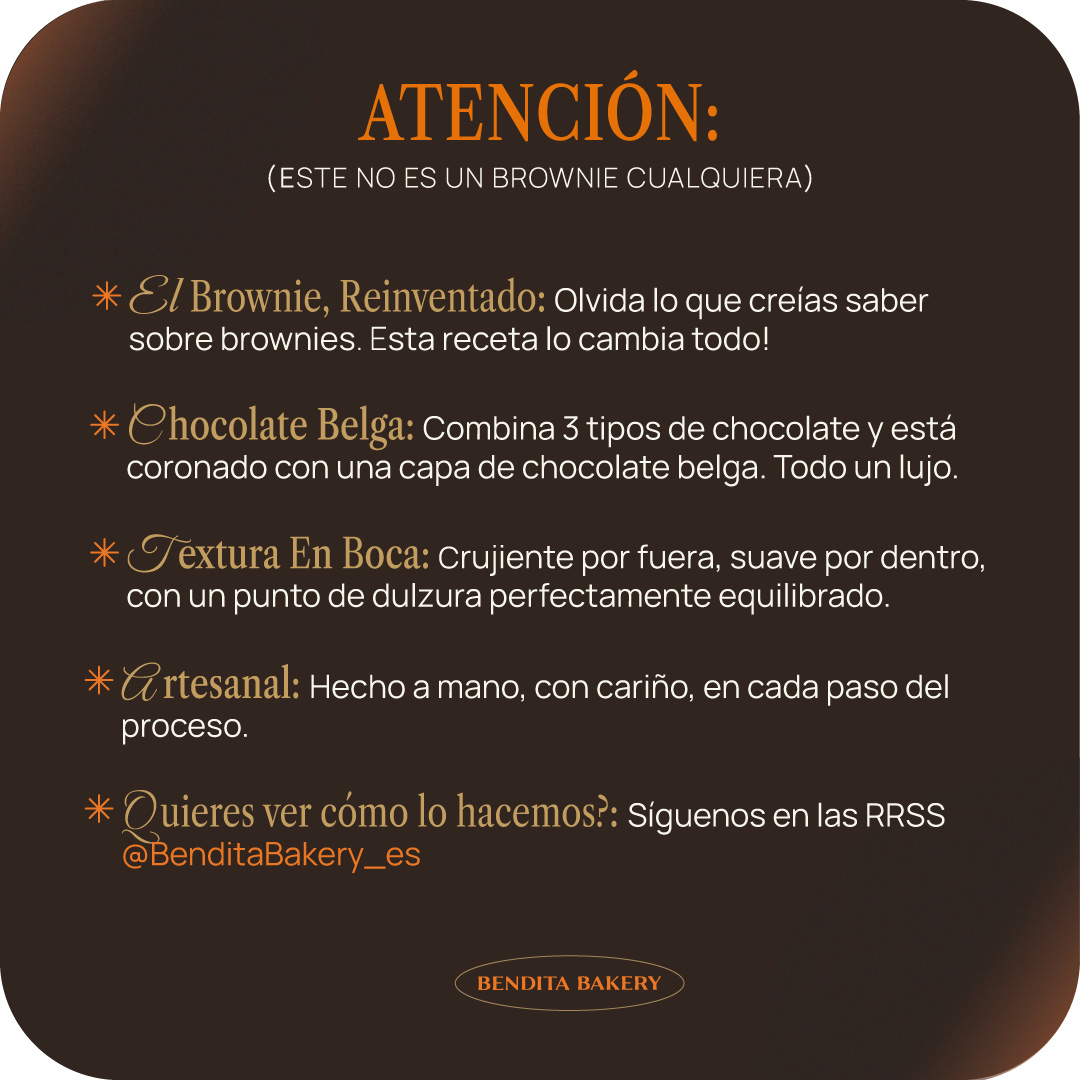 ATENCIÓN:
(ESTE NO ES UN BROWNIE CUALQUIERA)

✳ El Brownie, Reinventado: Olvida lo que creías saber sobre brownies. Esta receta lo cambia todo!

✳ Chocolate Belga: Combina 3 tipos de chocolate y está coronado con una capa de chocolate belga. Todo un lujo.

✳ Textura En Boca: Crujiente por fuera, suave por dentro, con un punto de dulzura perfectamente equilibrado.

✳ Artesanal: Hecho a mano, con cariño, en cada paso del proceso.

✳ Quieres ver cómo lo hacemos?: Síguenos en las RRSS @BenditaBakery_es

BENDITA BAKERY